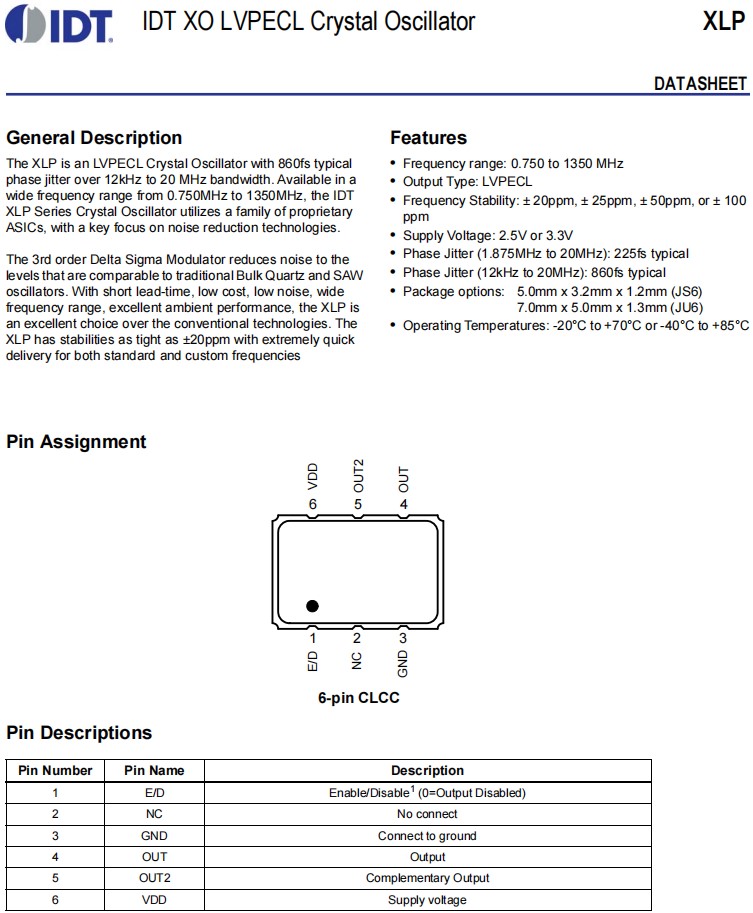 IDT IDT XO LVPECL Crystal Oscillator XLP

DATASHEET

General Description

The XLP is an LVPECL Crystal Oscillator with 860fs typical phase jitter over 12kHz to 20 MHz bandwidth. Available in a wide frequency range from 0.750MHz to 1350MHz, the IDT XLP Series Crystal Oscillator utilizes a family of proprietary ASICs, with a key focus on noise reduction technologies.

The 3rd order Delta Sigma Modulator reduces noise to the levels that are comparable to traditional Bulk Quartz and SAW oscillators. With short lead-time, low cost, low noise, wide frequency range, excellent ambient performance, the XLP is an excellent choice over the conventional technologies. The XLP has stabilities as tight as ±20ppm with extremely quick delivery for both standard and custom frequencies

Features

• Frequency range: 0.750 to 1350 MHz
• Output Type: LVPECL
• Frequency Stability: ± 20ppm, ± 25ppm, ± 50ppm, or ± 100 ppm
• Supply Voltage: 2.5V or 3.3V
• Phase Jitter (1.875MHz to 20MHz): 225fs typical
• Phase Jitter (12kHz to 20MHz): 860fs typical
• Package options: 5.0mm x 3.2mm x 1.2mm (JS6) 7.0mm x 5.0mm x 1.3mm (JU6)
• Operating Temperatures: -20°C to +70°C or -40°C to +85°C

Pin Assignment

VDD OUT2 OUT
6 5 4

1 2 3
E/D NC GND

6-pin CLCC

Pin Descriptions

| Pin Number | Pin Name | Description |
|---|---|---|
| 1 | E/D | Enable/Disable$^1$ (0=Output Disabled) |
| 2 | NC | No connect |
| 3 | GND | Connect to ground |
| 4 | OUT | Output |
| 5 | OUT2 | Complementary Output |
| 6 | VDD | Supply voltage |